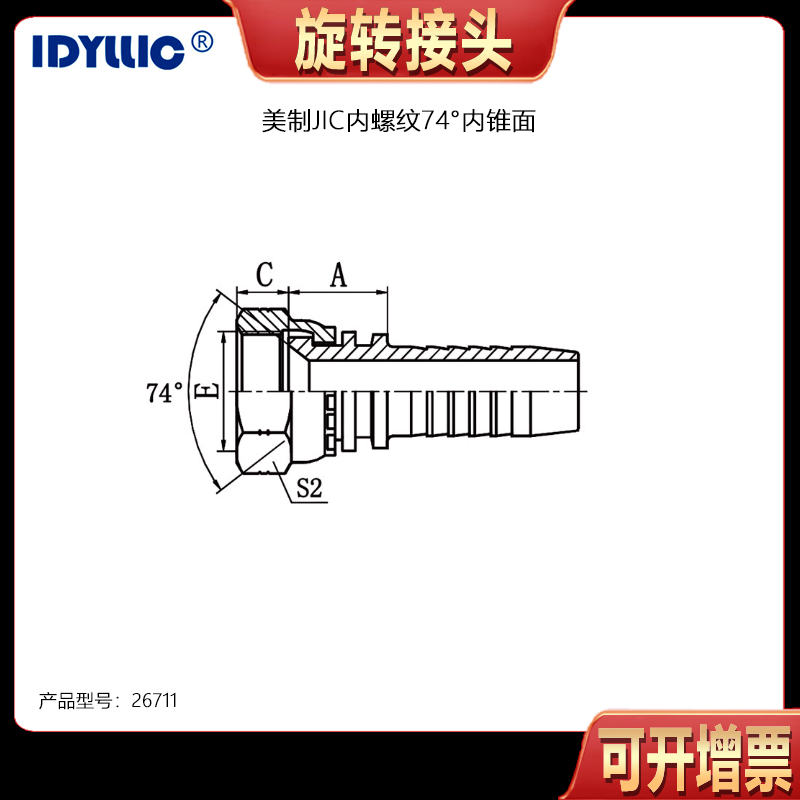 IDYLLIC®

旋转接头

美制JIC内螺纹74°内锥面

C A

74°

E

S2

产品型号：26711

可开增票